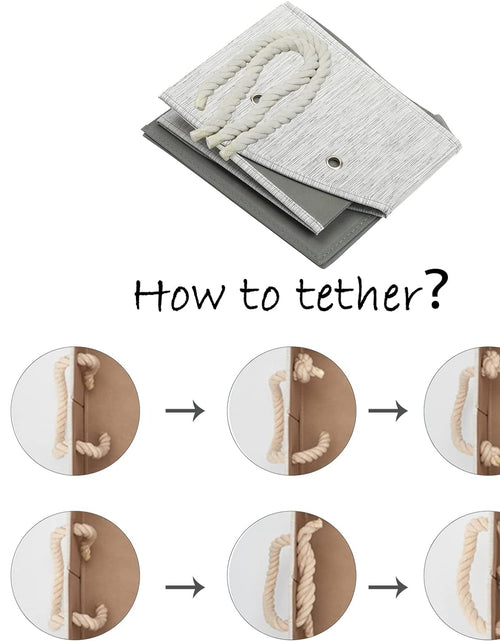 How to tether?